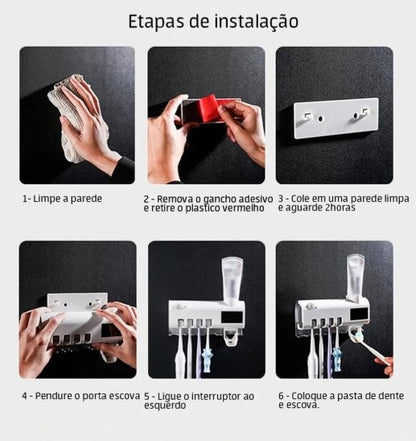 Etapas de instalação

1- Limpe a parede

2 - Remova o gancho adesivo e retire o plastico vermelho

3 - Cole em uma parede limpa e aguarde 2horas

4 - Pendure o porta escova

5 - Ligue o interruptor ao esquerdo

6 - Coloque a pasta de dente e escova.